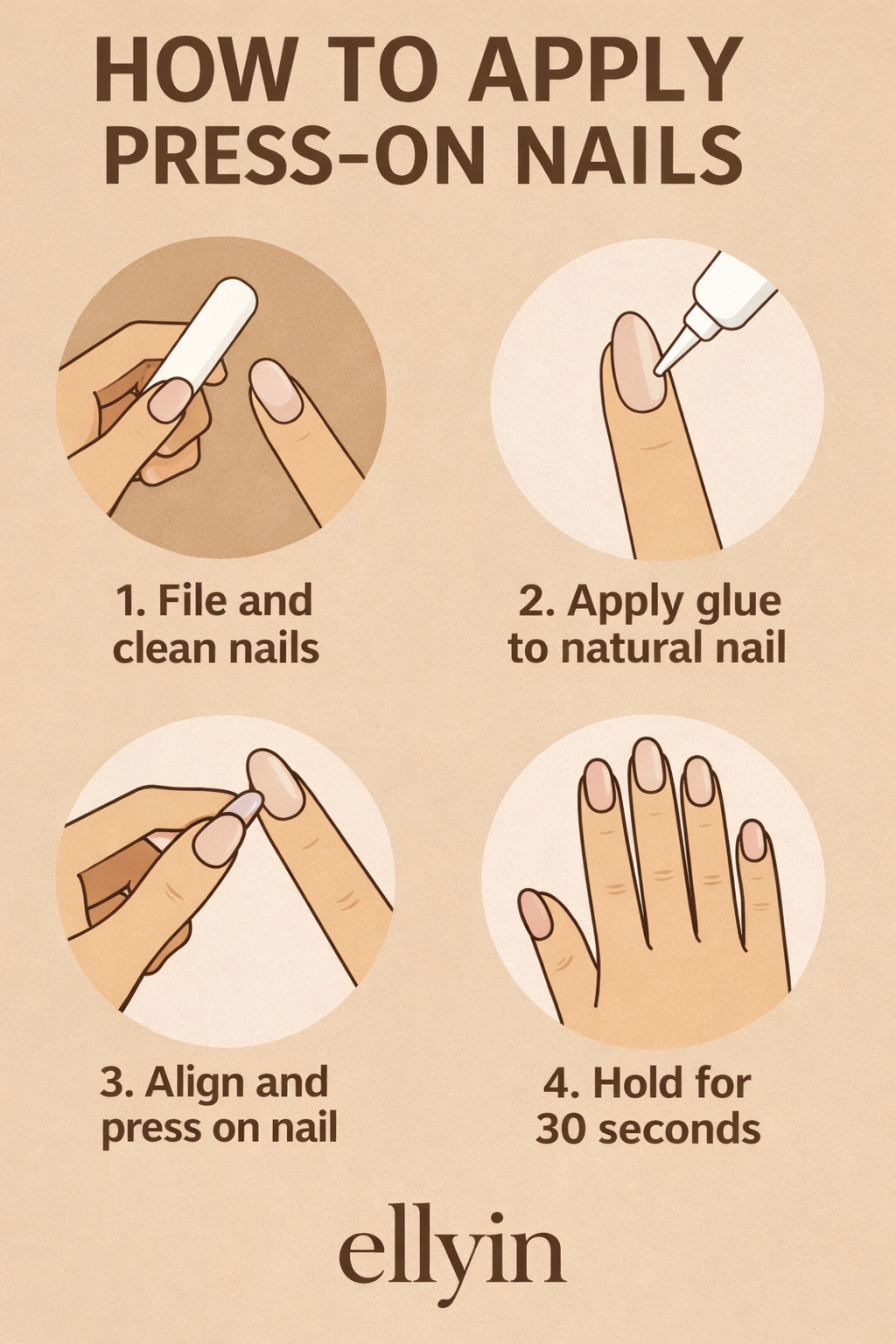 HOW TO APPLY PRESS-ON NAILS

1. File and clean nails

2. Apply glue to natural nail

3. Align and press on nail

4. Hold for 30 seconds

ellyin