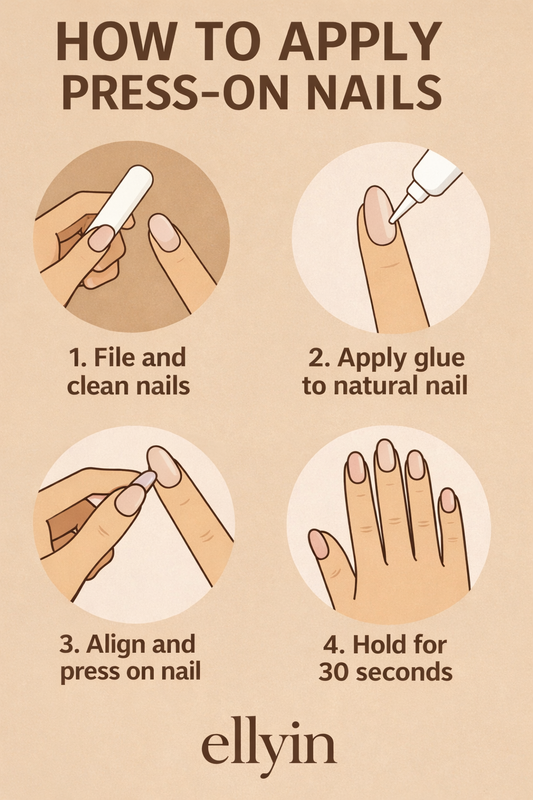 HOW TO APPLY PRESS-ON NAILS

1. File and clean nails

2. Apply glue to natural nail

3. Align and press on nail

4. Hold for 30 seconds

ellyin