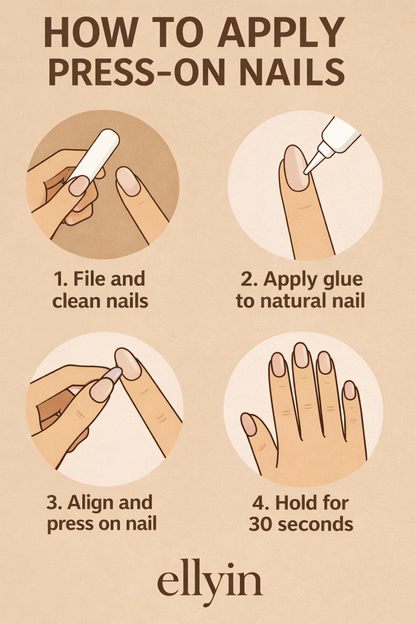 HOW TO APPLY PRESS-ON NAILS

1. File and clean nails

2. Apply glue to natural nail

3. Align and press on nail

4. Hold for 30 seconds

ellyin